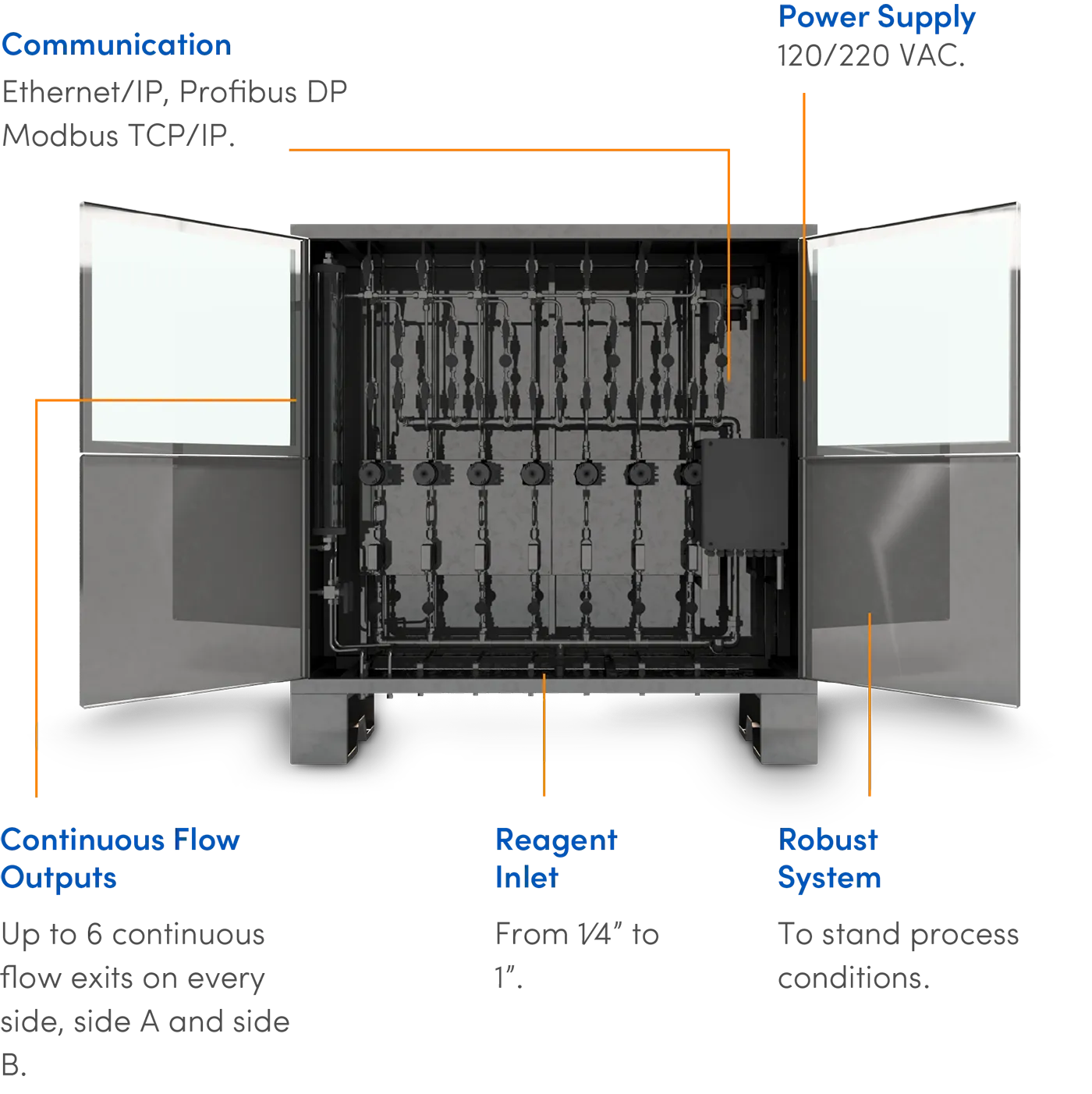 Communication
Ethernet/IP, Profibus DP
Modbus TCP/IP.

Power Supply
120/220 VAC.

Continuous Flow Outputs

Up to 6 continuous flow exits on every side, side A and side B.

Reagent Inlet

From 1⁄4” to 1”.

Robust System

To stand process conditions.