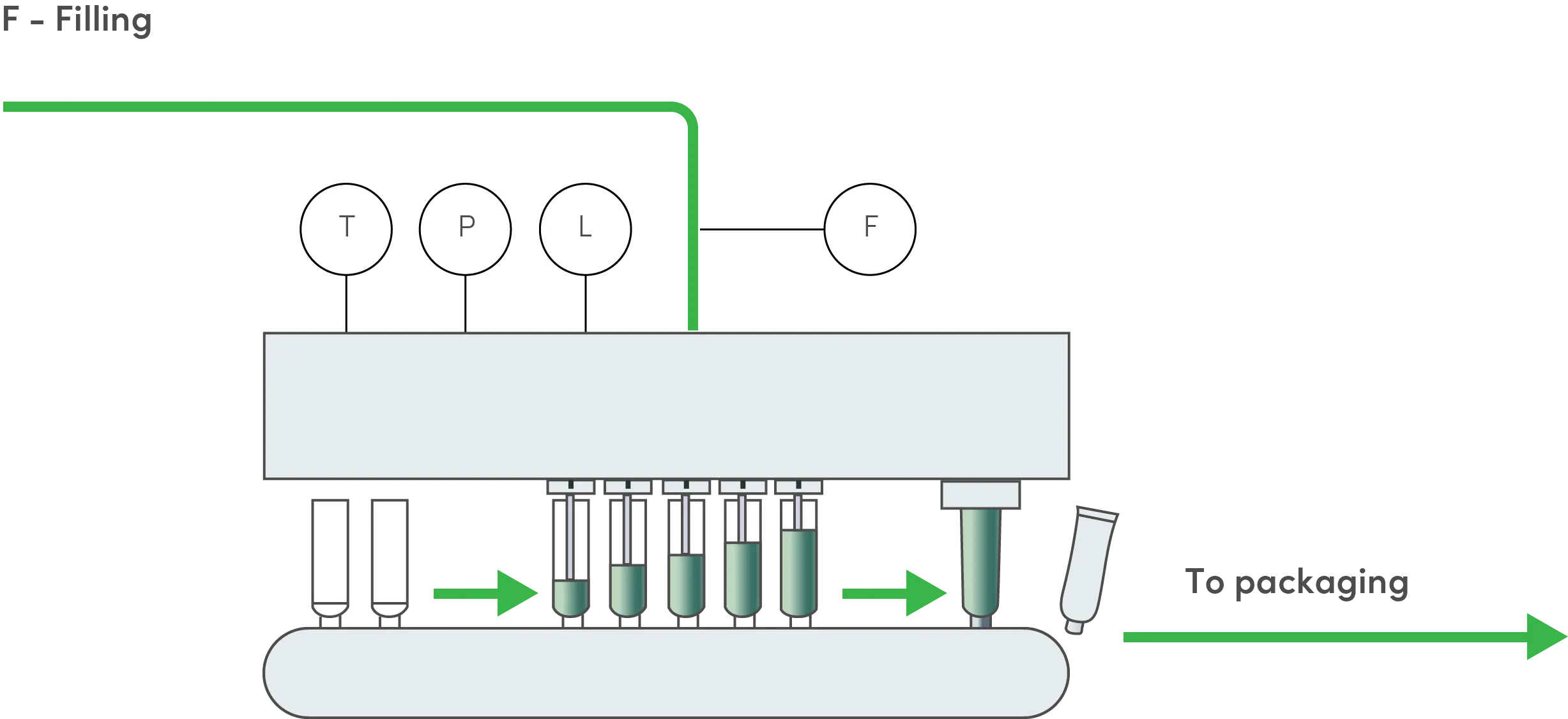 F - Filling

T

P

L

F

To packaging