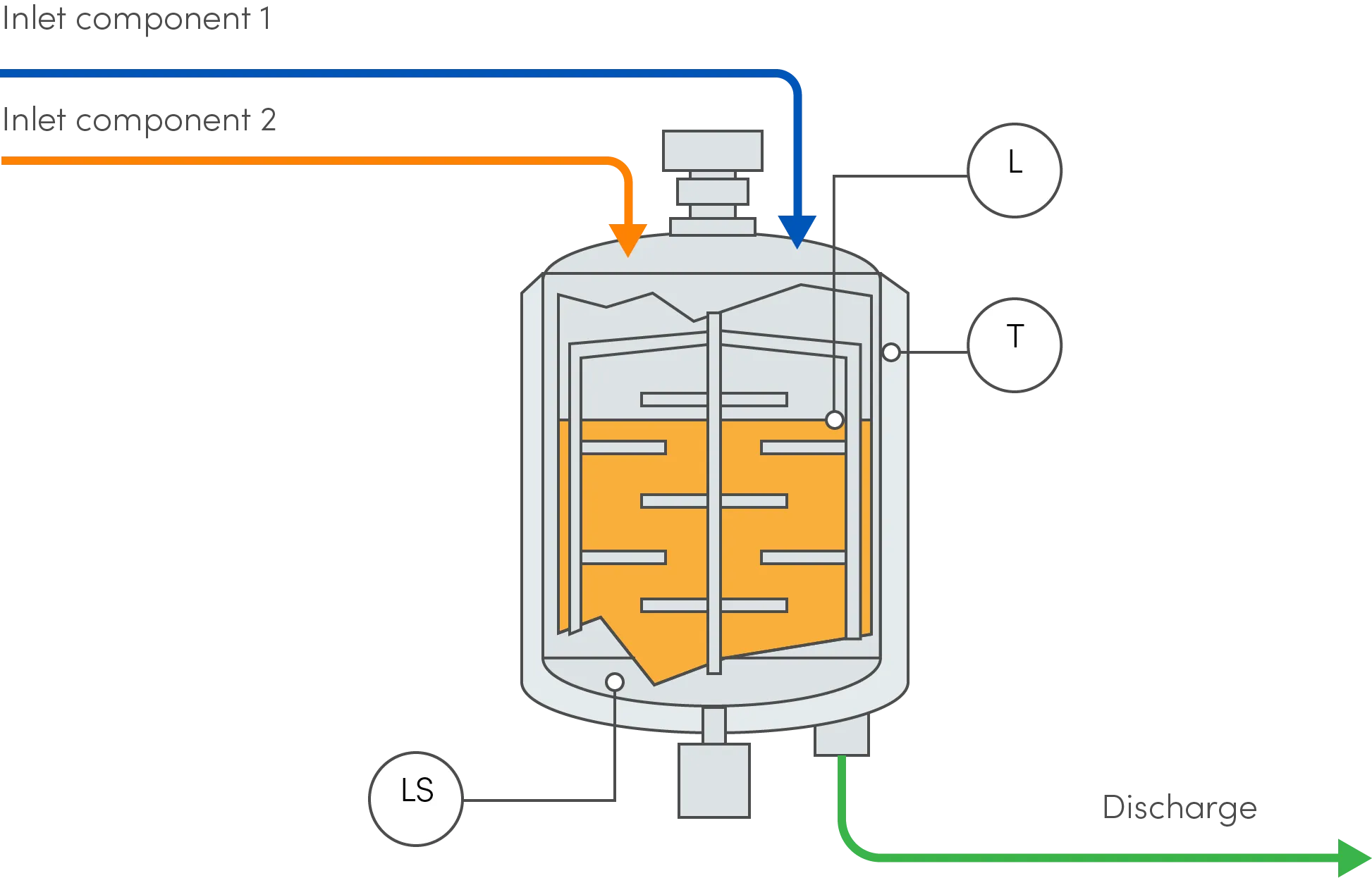 Inlet component 1

Inlet component 2

L

T

LS

Discharge