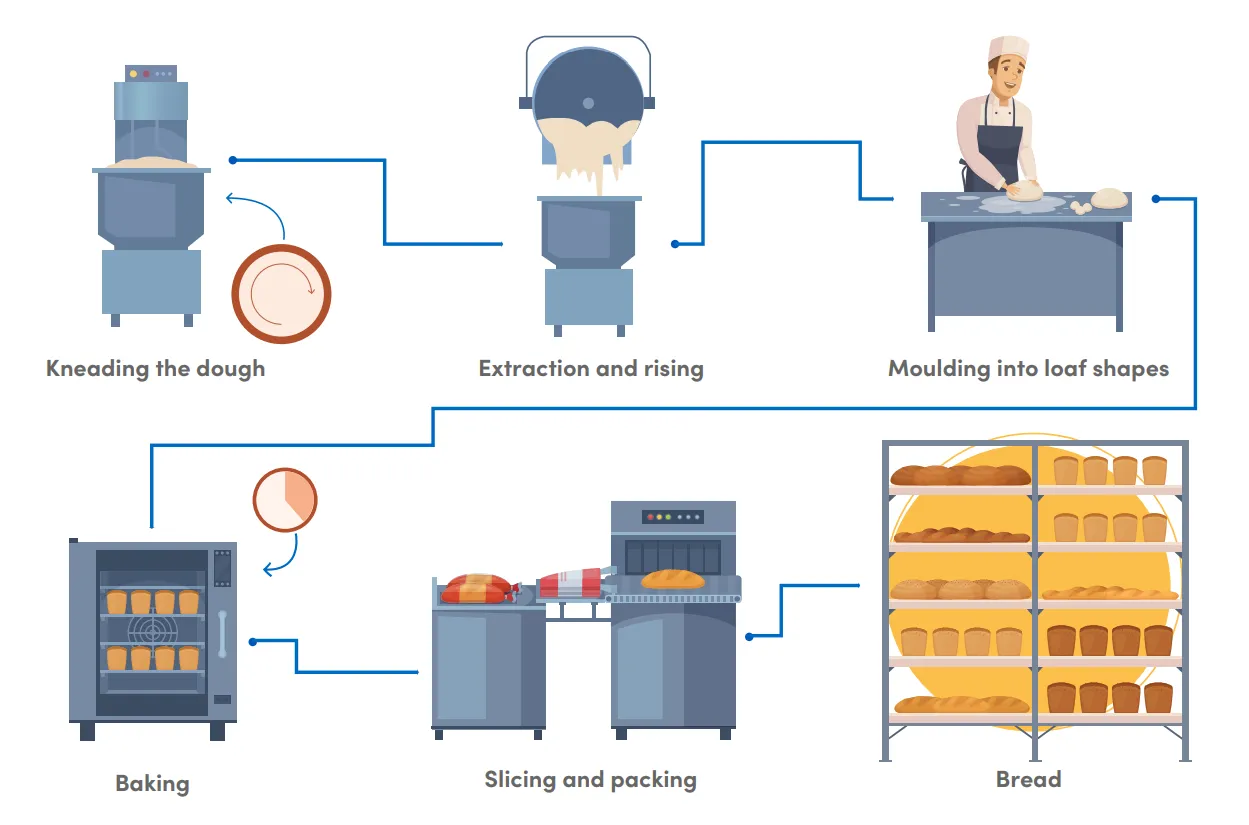 Kneading the dough

Extraction and rising

Moulding into loaf shapes

Baking

Slicing and packing

Bread