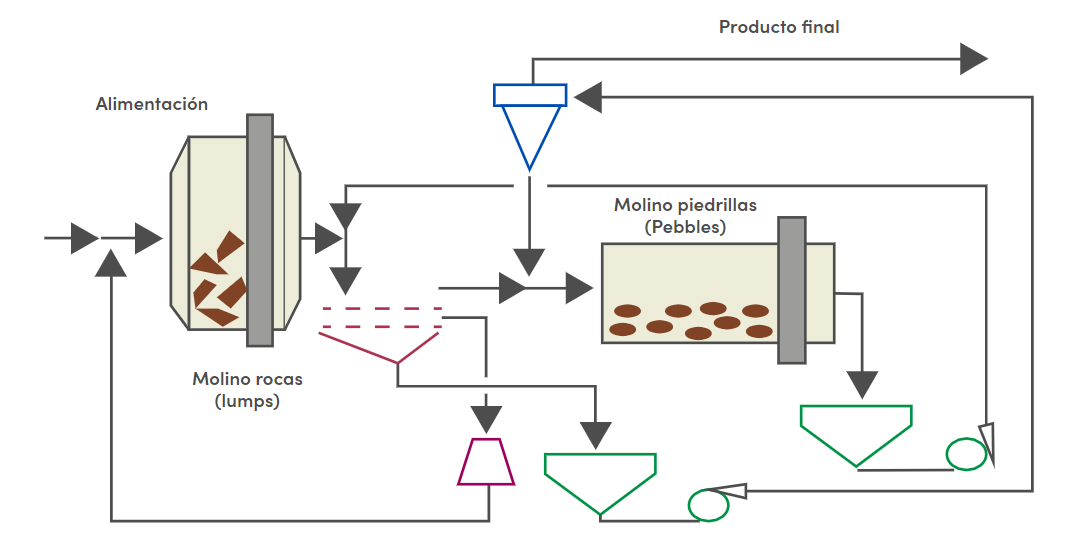 Producto final

Alimentación

Molino piedrillas
(Pebbles)

Molino rocas
(lumps)